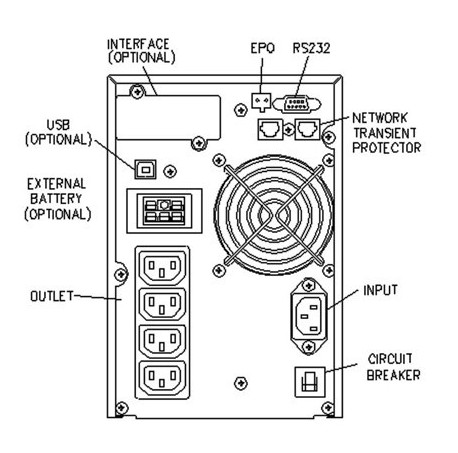 INTERFACE
(OPTIONAL)

EPO

RS232

USB
(OPTIONAL)

NETWORK
TRANSIENT
PROTECTOR

EXTERNAL
BATTERY
(OPTIONAL)

OUTLET

INPUT

CIRCUIT
BREAKER